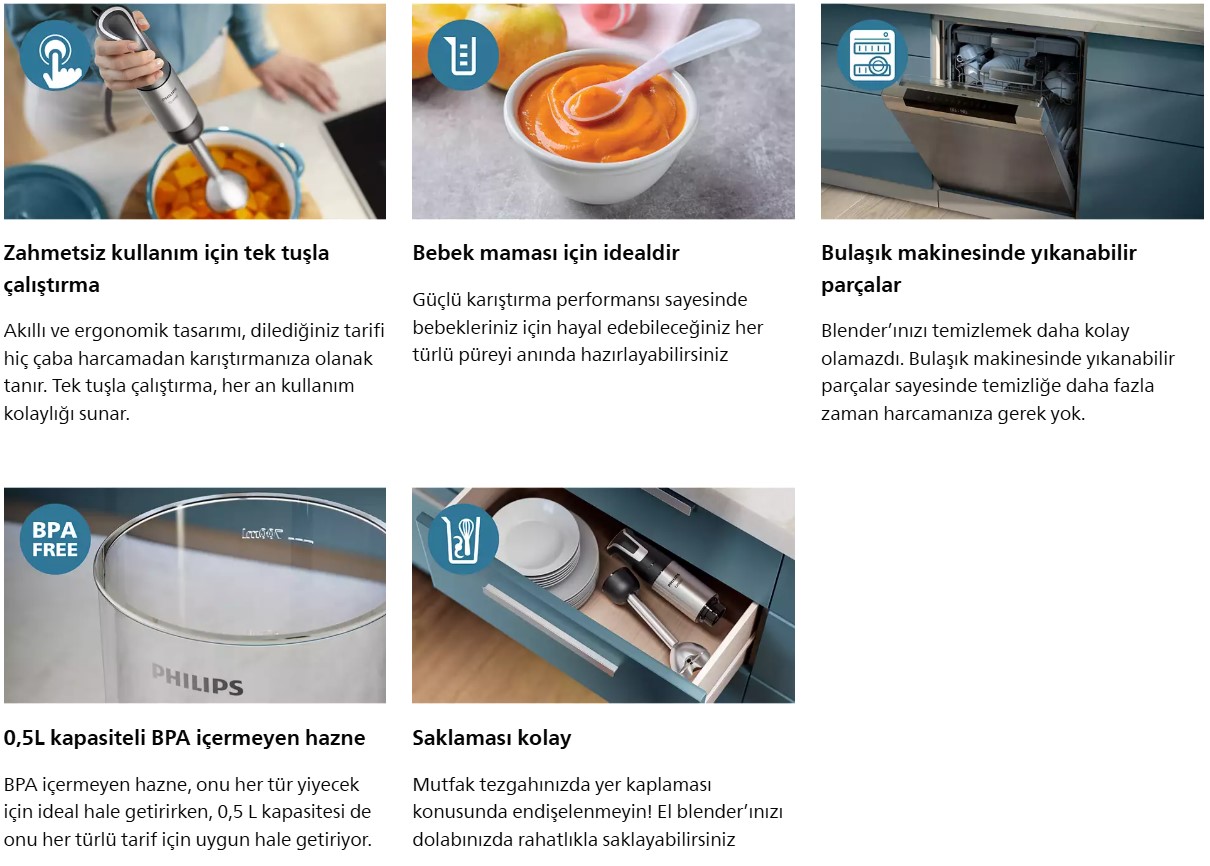 Zahmetsiz kullanım için tek tuşla çalıştırma

Akıllı ve ergonomik tasarımı, dilediğiniz tarifi hiç çaba harcamadan karıştırmanıza olanak tanır. Tek tuşla çalıştırma, her an kullanım kolaylığı sunar.

Bebek maması için idealdir

Güçlü karıştırma performansı sayesinde bebekleriniz için hayal edebileceğiniz her türlü püreyi anında hazırlayabilirsiniz

Bulaşık makinesinde yıkanabilir parçalar

Blender'ınızı temizlemek daha kolay olamazdı. Bulaşık makinesinde yıkanabilir parçalar sayesinde temizliğe daha fazla zaman harcamanıza gerek yok.

BPA FREE

PHILIPS

0,5L kapasiteli BPA içermeyen hazne

BPA içermeyen hazne, onu her tür yiyecek için ideal hale getirirken, 0,5 L kapasitesi de onu her türlü tarif için uygun hale getiriyor.

Saklaması kolay

Mutfak tezgahınızda yer kaplaması konusunda endişelenmeyin! El blender'ınızı dolabınızda rahatlıkla saklayabilirsiniz